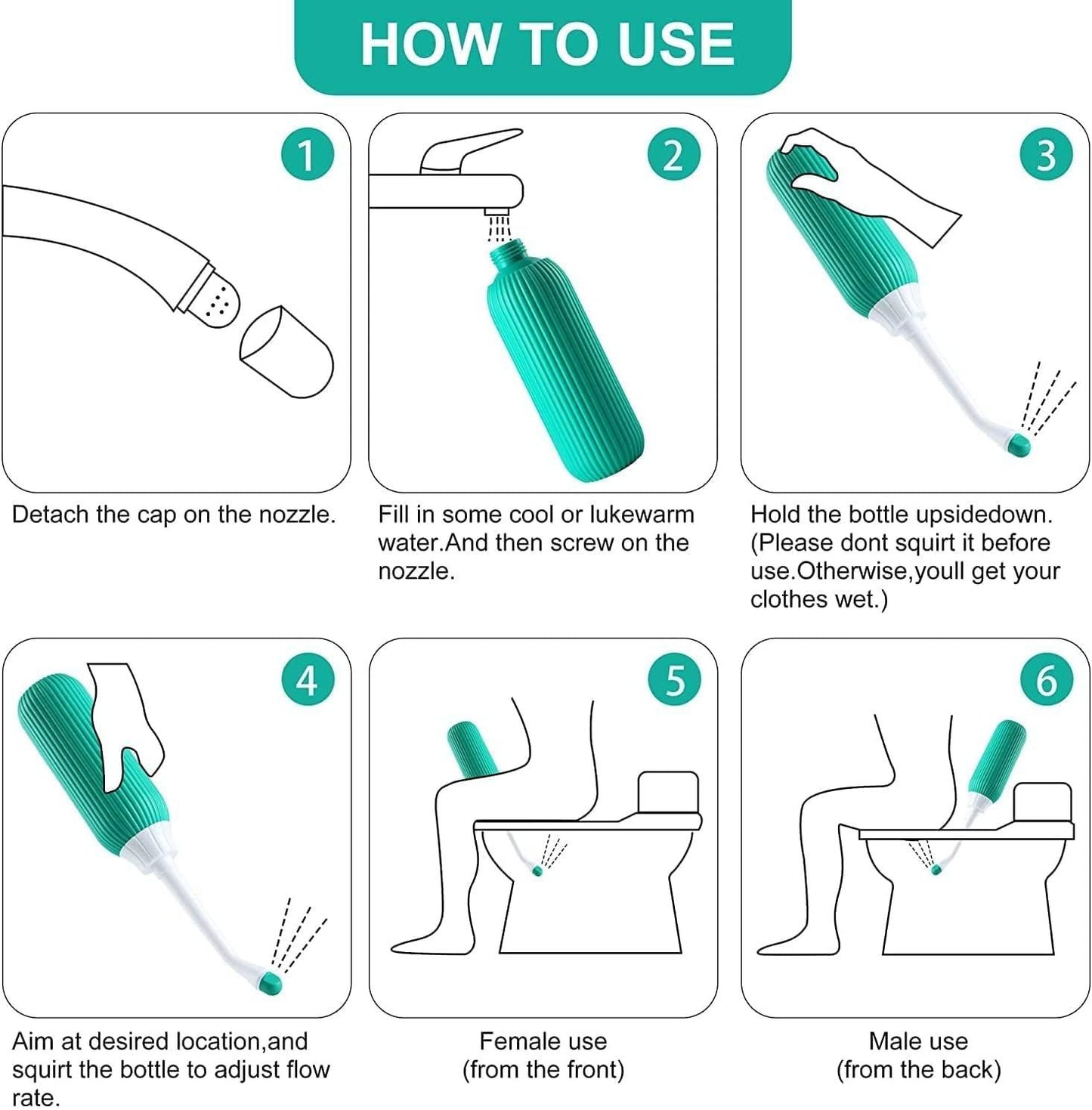 HOW TO USE

1

Detach the cap on the nozzle.

2

Fill in some cool or lukewarm water.And then screw on the nozzle.

3

Hold the bottle upsidedown. (Please dont squirt it before use.Otherwise,youll get your clothes wet.)

4

Aim at desired location,and squirt the bottle to adjust flow rate.

5

Female use (from the front)

6

Male use (from the back)